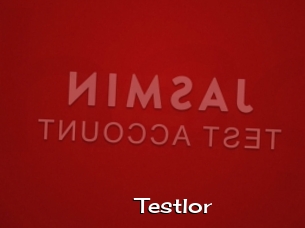 JASMIN
TEST ACCOUNT

Testlor